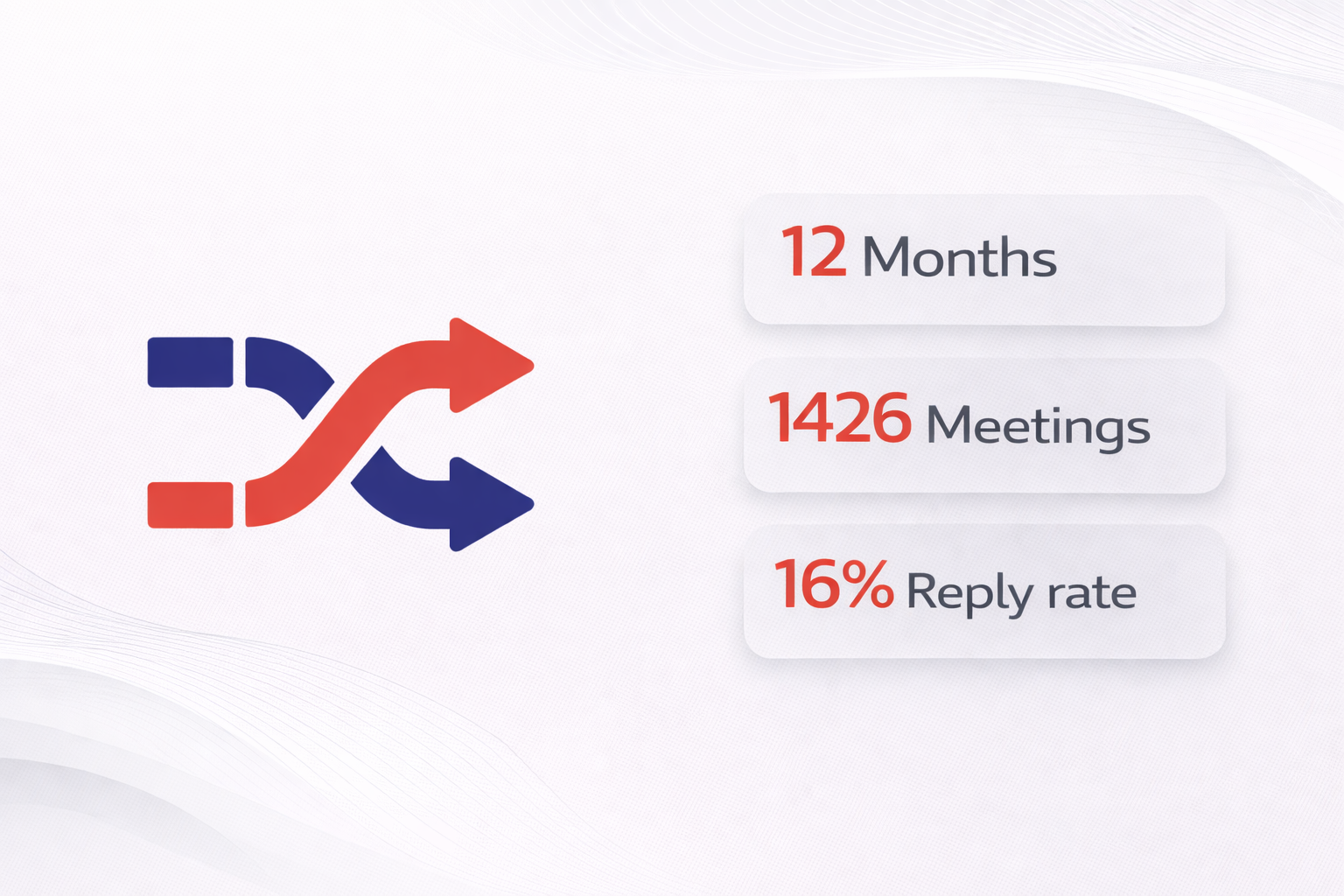 12 Months

1426 Meetings

16% Reply rate