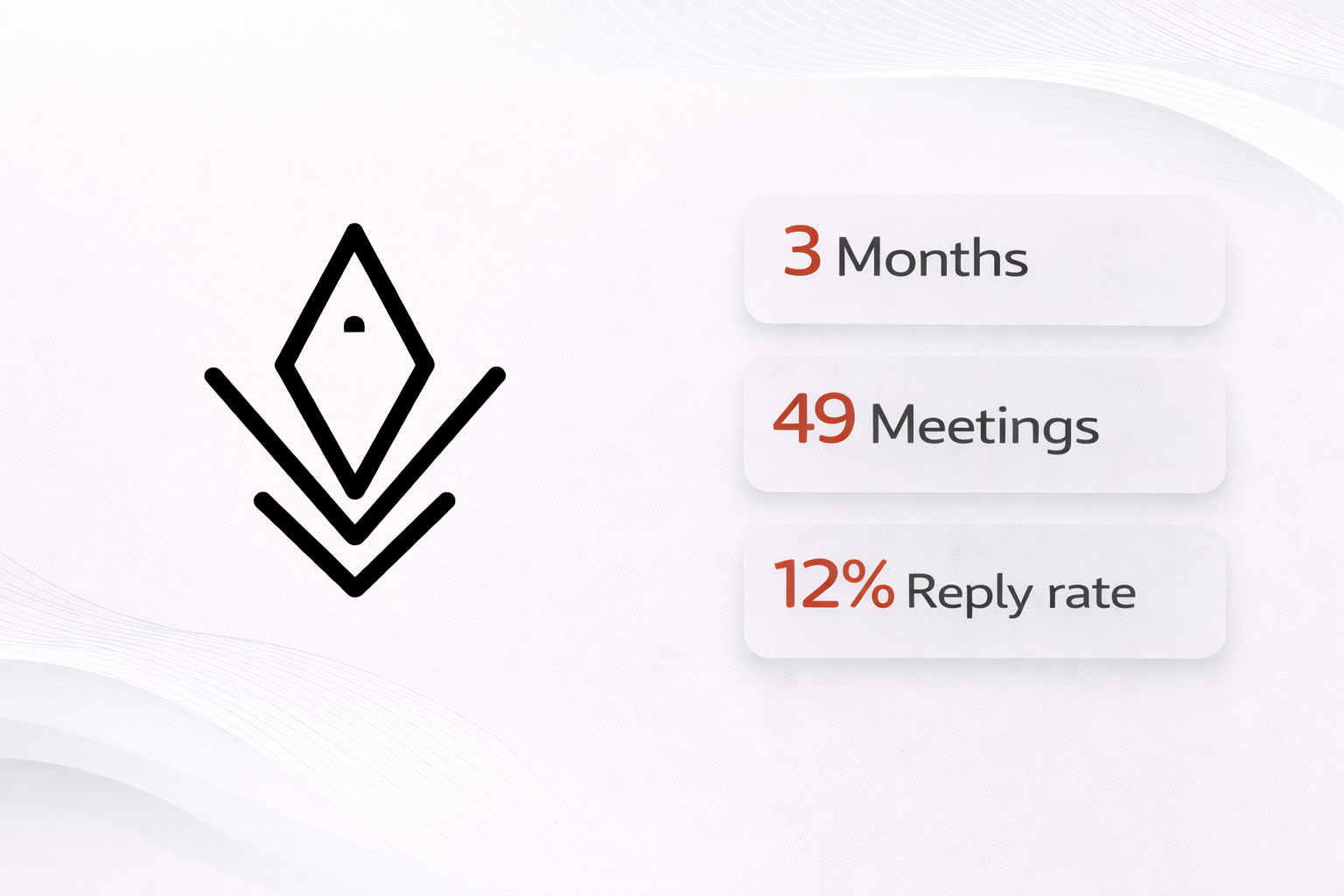 3 Months

49 Meetings

12% Reply rate